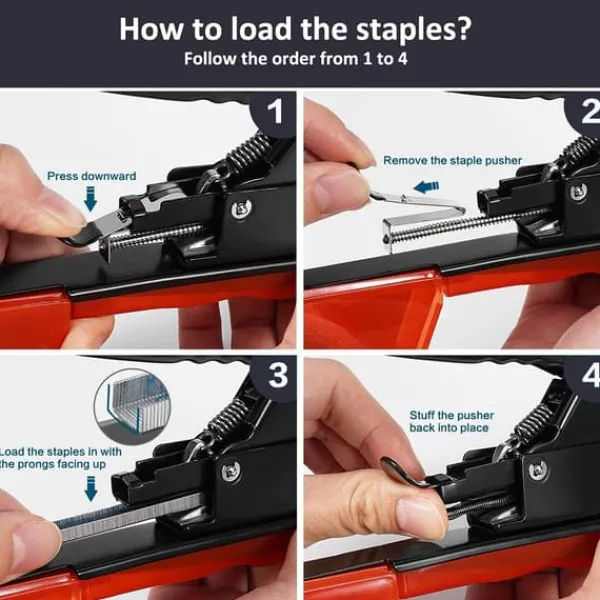 How to load the staples?
Follow the order from 1 to 4

1
Press downward

2
Remove the staple pusher

3
Load the staples in with the prongs facing up

4
Stuff the pusher back into place