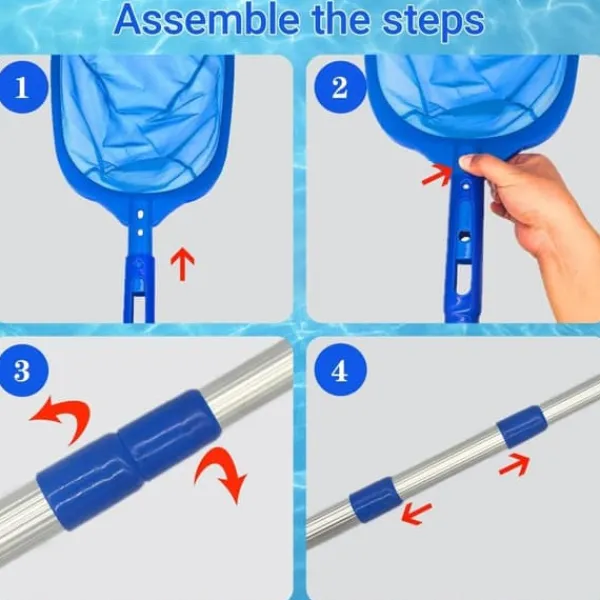 Assemble the steps

1

2

3

4