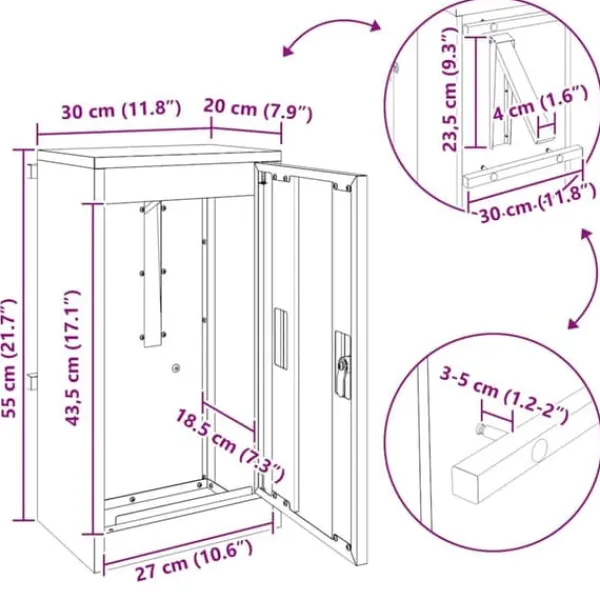 30 cm (11.8")
20 cm (7.9")
55 cm (21.7")
43,5 cm (17.1")
18.5 cm (7.3")
27 cm (10.6")
23,5 cm (9.3")
4 cm (1.6")
30 cm (11.8")
3-5 cm (1.2-2")