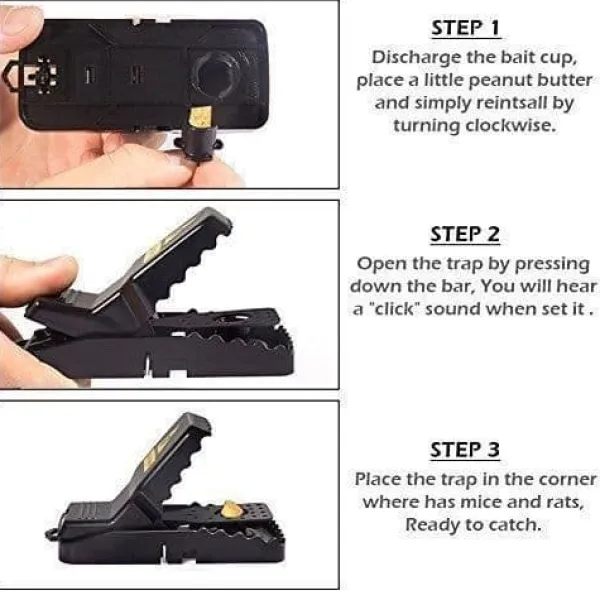 STEP 1
Discharge the bait cup, place a little peanut butter and simply reintsall by turning clockwise.

STEP 2
Open the trap by pressing down the bar, You will hear a "click" sound when set it .

STEP 3
Place the trap in the corner where has mice and rats, Ready to catch.