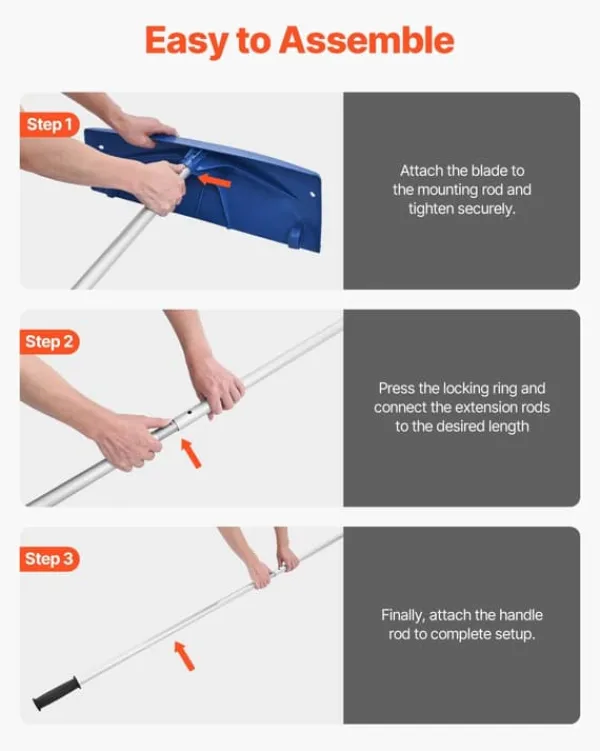 Easy to Assemble

Step 1

Attach the blade to the mounting rod and tighten securely.

Step 2

Press the locking ring and connect the extension rods to the desired length

Step 3

Finally, attach the handle rod to complete setup.