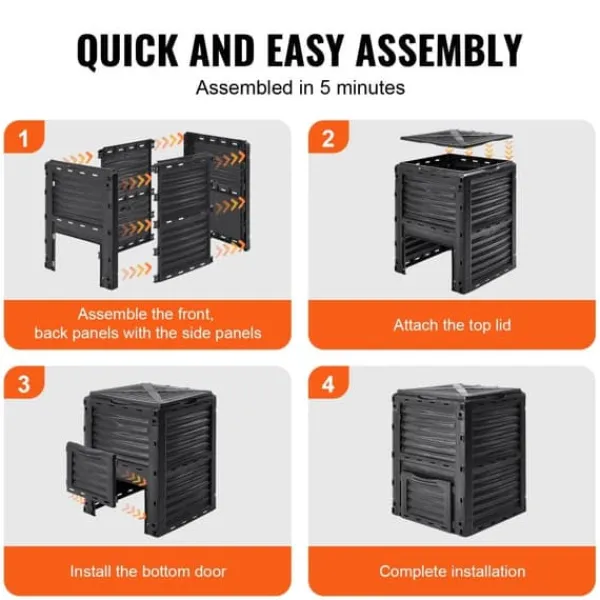 QUICK AND EASY ASSEMBLY

Assembled in 5 minutes

1

Assemble the front, back panels with the side panels

2

Attach the top lid

3

Install the bottom door

4

Complete installation